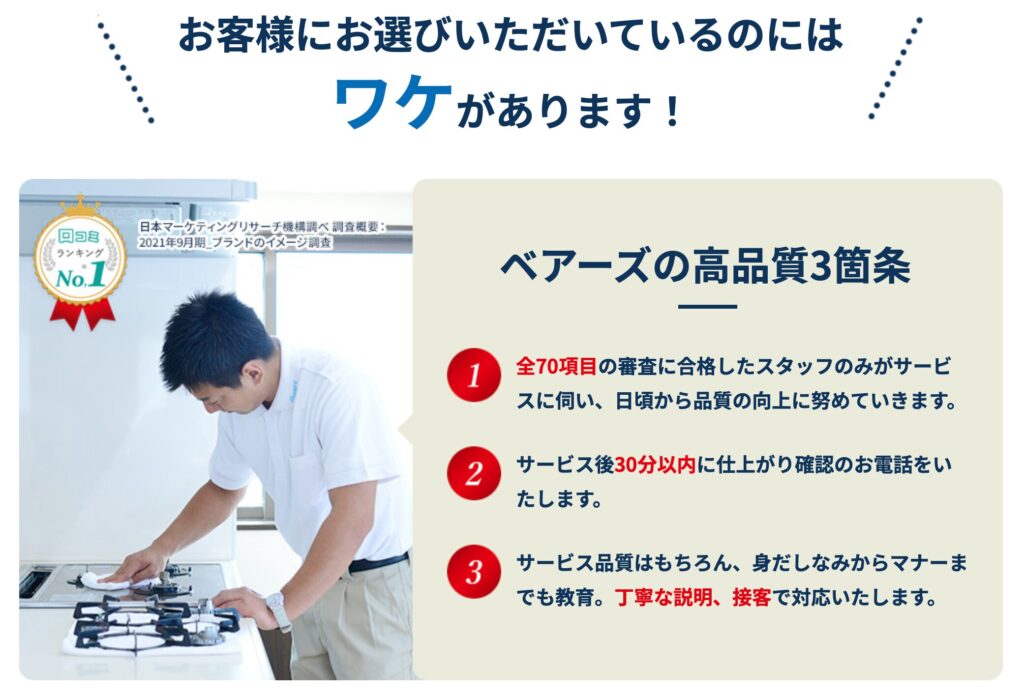 お客様にお選びいただいているのには

ワケがあります！

口コミ
ランキング
No.1

日本マーケティングリサーチ機構調べ 調査概要：2021年9月期_ブランドのイメージ調査

ベアーズの高品質3箇条

1 全70項目の審査に合格したスタッフのみがサービスに伺い、日頃から品質の向上に努めていきます。

2 サービス後30分以内に仕上がり確認のお電話をいたします。

3 サービス品質はもちろん、身だしなみからマナーまでも教育。丁寧な説明、接客で対応いたします。